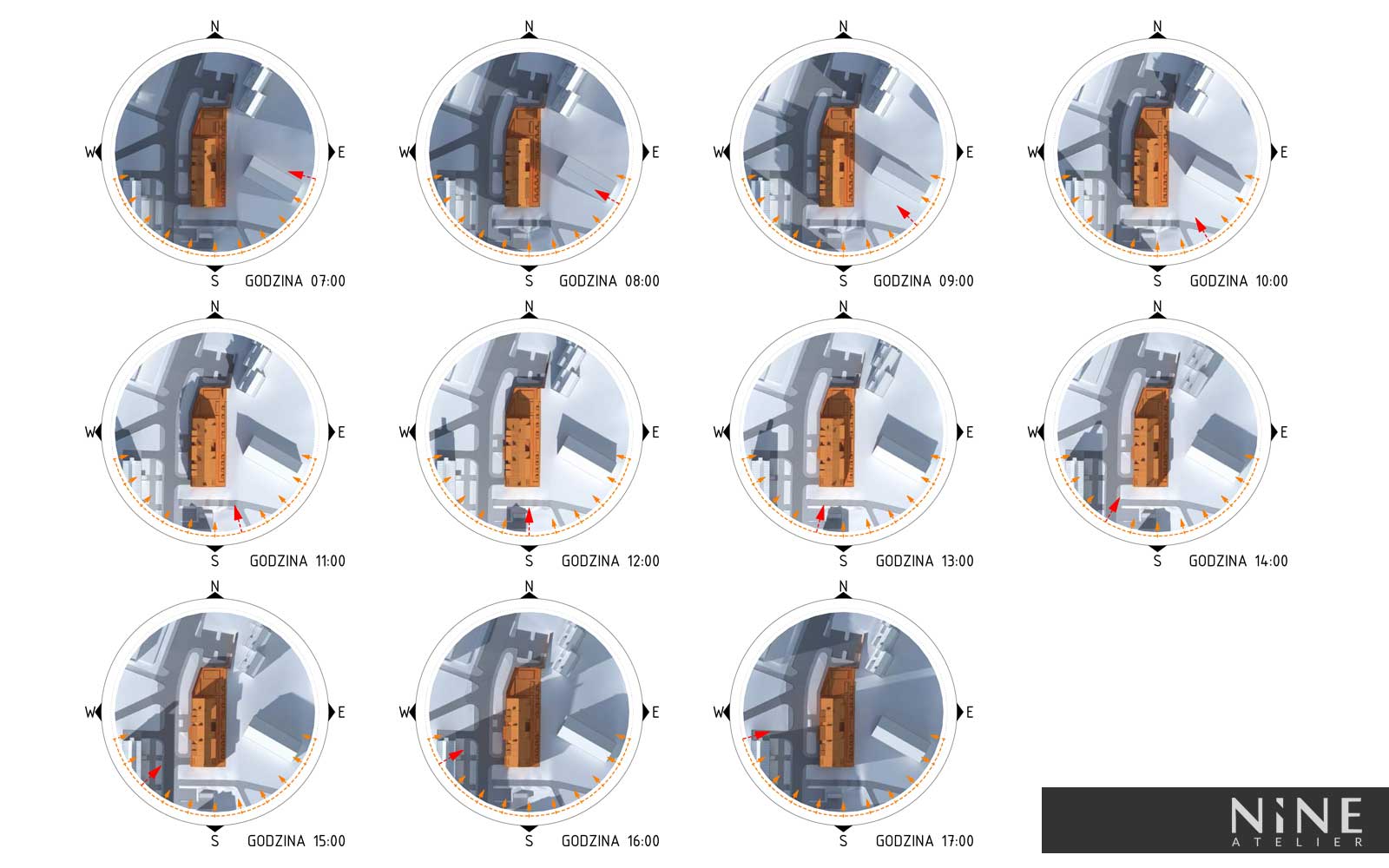 N
W
E
S
GODZINA 07:00

N
W
E
S
GODZINA 08:00

N
W
E
S
GODZINA 09:00

N
W
E
S
GODZINA 10:00

N
W
E
S
GODZINA 11:00

N
W
E
S
GODZINA 12:00

N
W
E
S
GODZINA 13:00

N
W
E
S
GODZINA 14:00

N
W
E
S
GODZINA 15:00

N
W
E
S
GODZINA 16:00

N
W
E
S
GODZINA 17:00

NINE
ATELIER